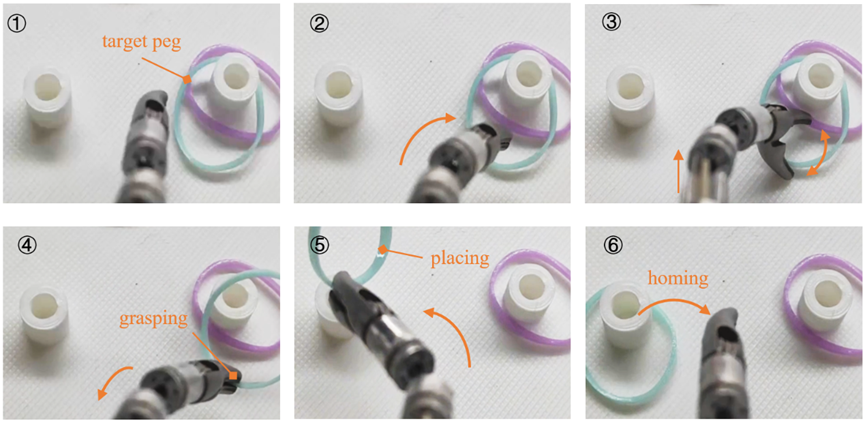 ①
target peg

②

③

④
grasping

⑤
placing

⑥
homing